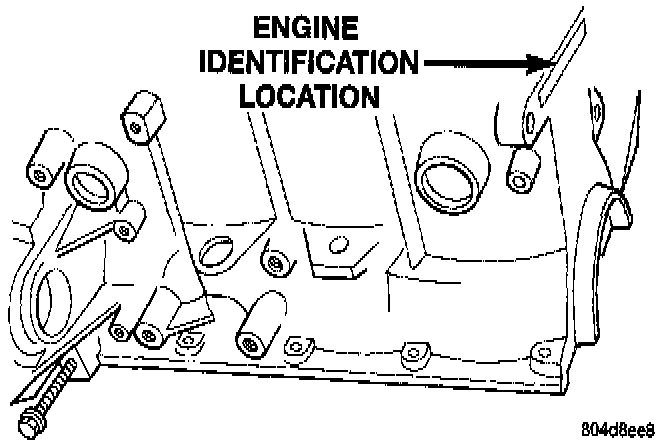 ENGINE IDENTIFICATION LOCATION

804d8ee8