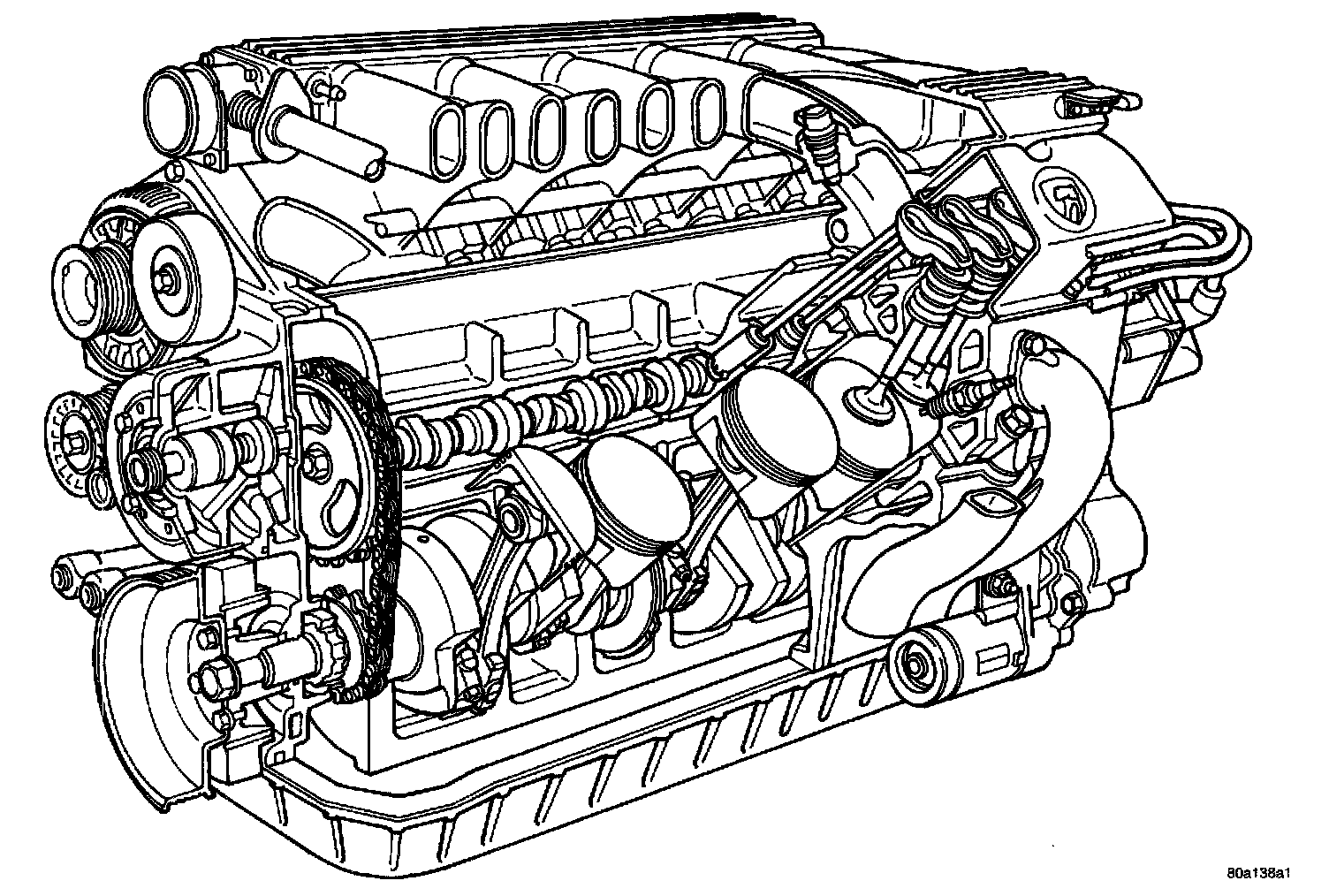 80a138a1