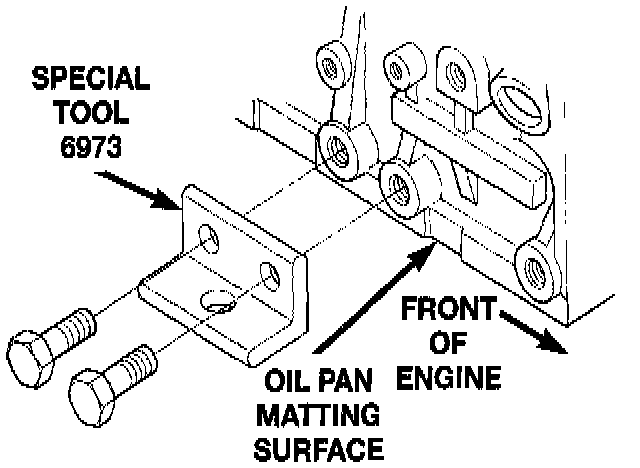 SPECIAL TOOL 6973

FRONT OF ENGINE

OIL PAN MATTING SURFACE