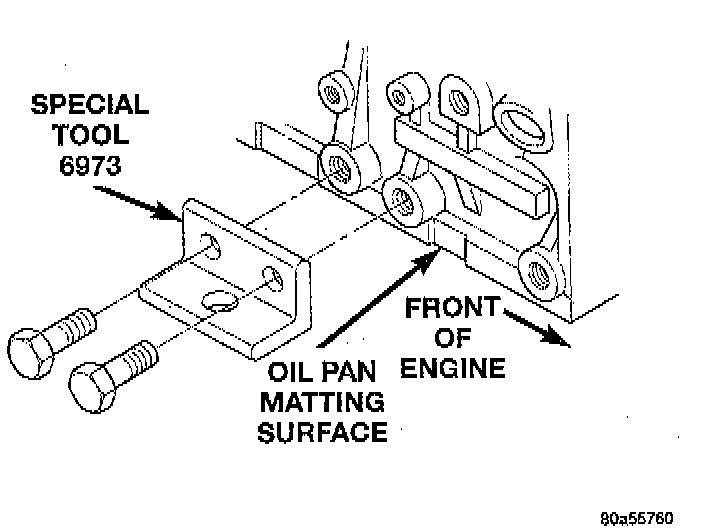 SPECIAL TOOL 6973

FRONT OF ENGINE

OIL PAN MATTING SURFACE

80a56760