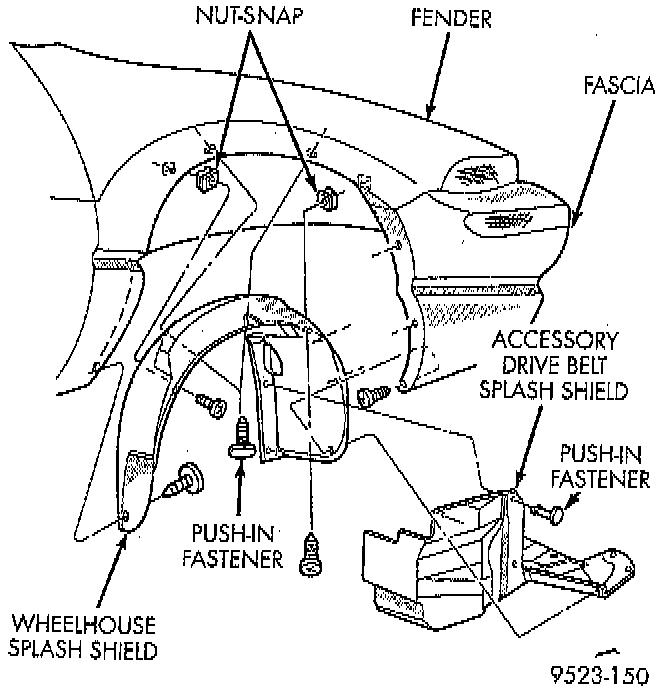 NUT-SNAP
FENDER
FASCIA
ACCESSORY DRIVE BELT SPLASH SHIELD
PUSH-IN FASTENER
PUSH-IN FASTENER
WHEELHOUSE SPLASH SHIELD
9523-150