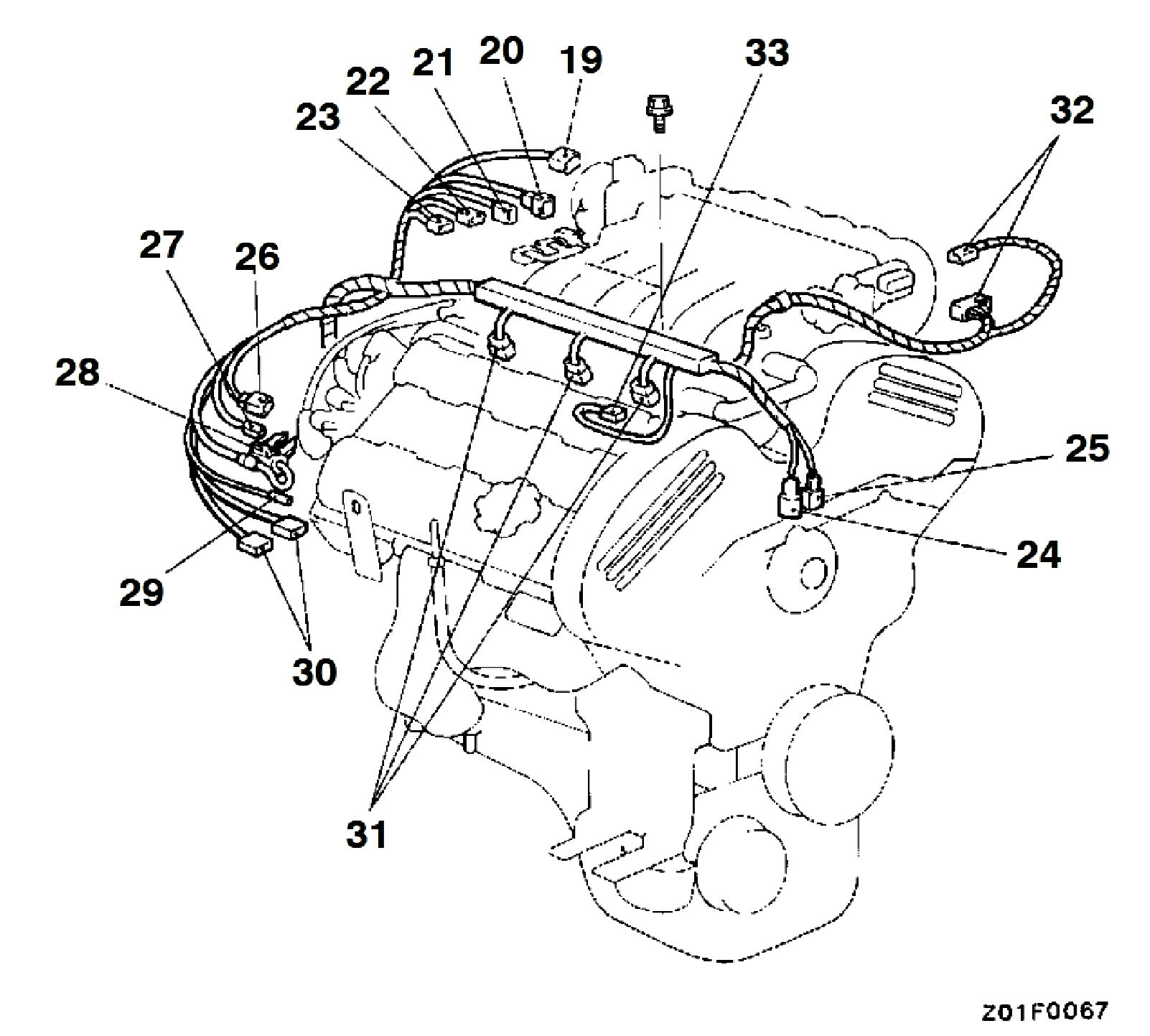 20
19
33
21
22
23
32
27
26
28
25
24
29
30
31
Z01F0067