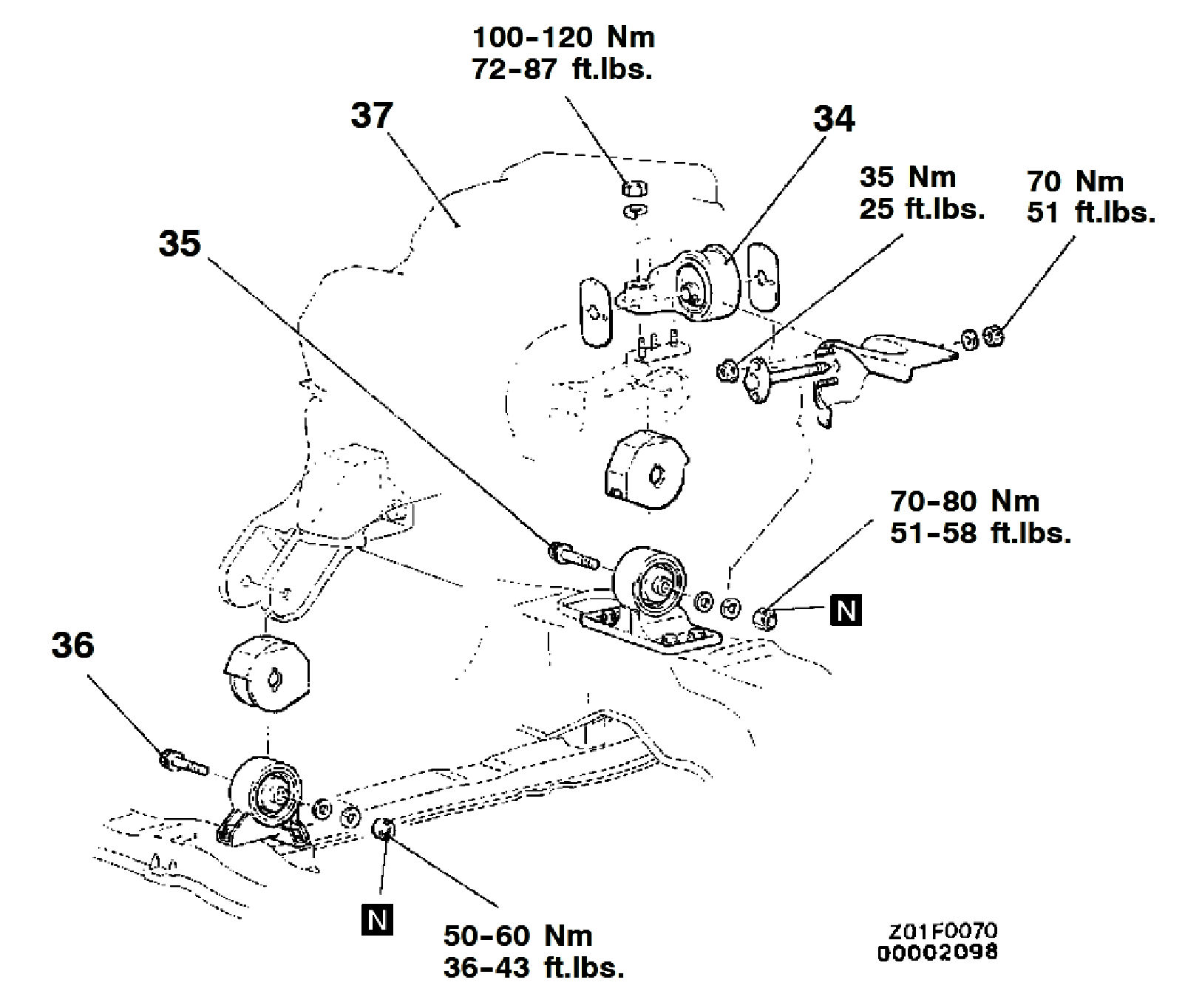 100-120 Nm
72-87 ft.lbs.

37

34

35 Nm
25 ft.lbs.

70 Nm
51 ft.lbs.

35

70-80 Nm
51-58 ft.lbs.

N

36

N

50-60 Nm
36-43 ft.lbs.

Z01F0070
00002098