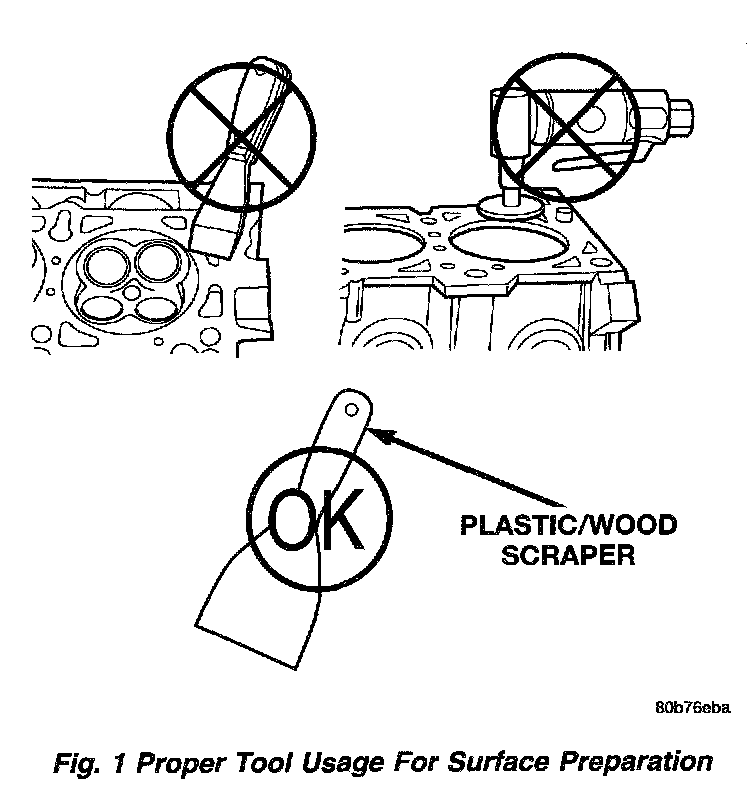 OK

PLASTIC/WOOD SCRAPER

80b76eba

Fig. 1 Proper Tool Usage For Surface Preparation