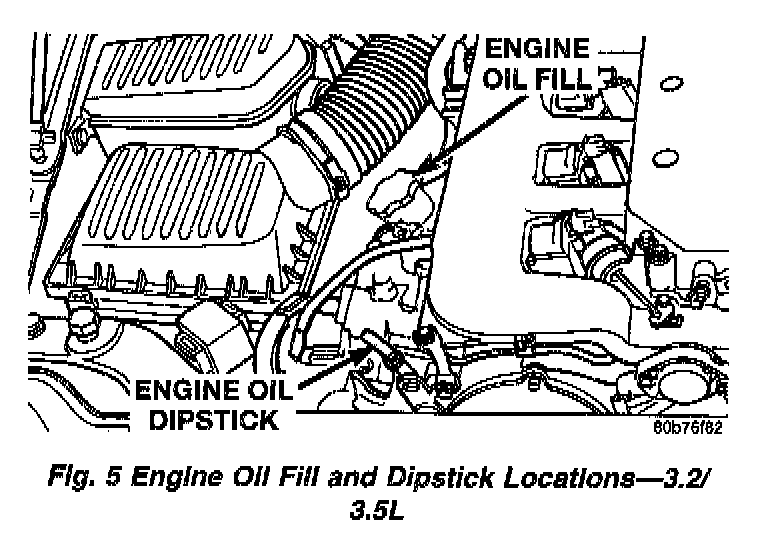 ENGINE OIL FILL

ENGINE OIL DIPSTICK

80b76f82

Fig. 5 Engine Oil Fill and Dipstick Locations—3.2/3.5L