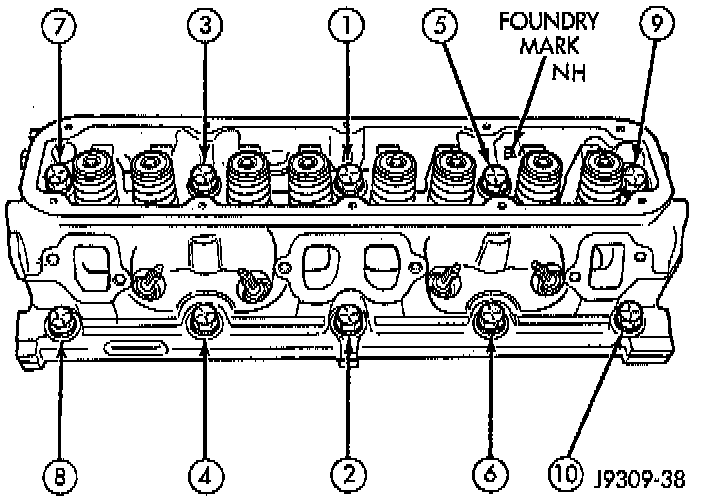 7
3
1
5
FOUNDRY MARK NH
9
8
4
2
6
10
J9309-38