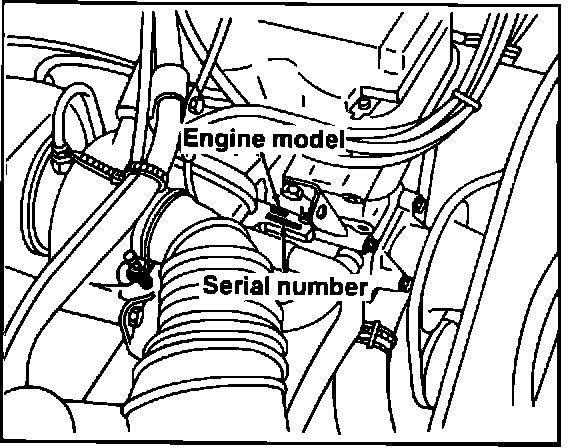 Engine model

Serial number