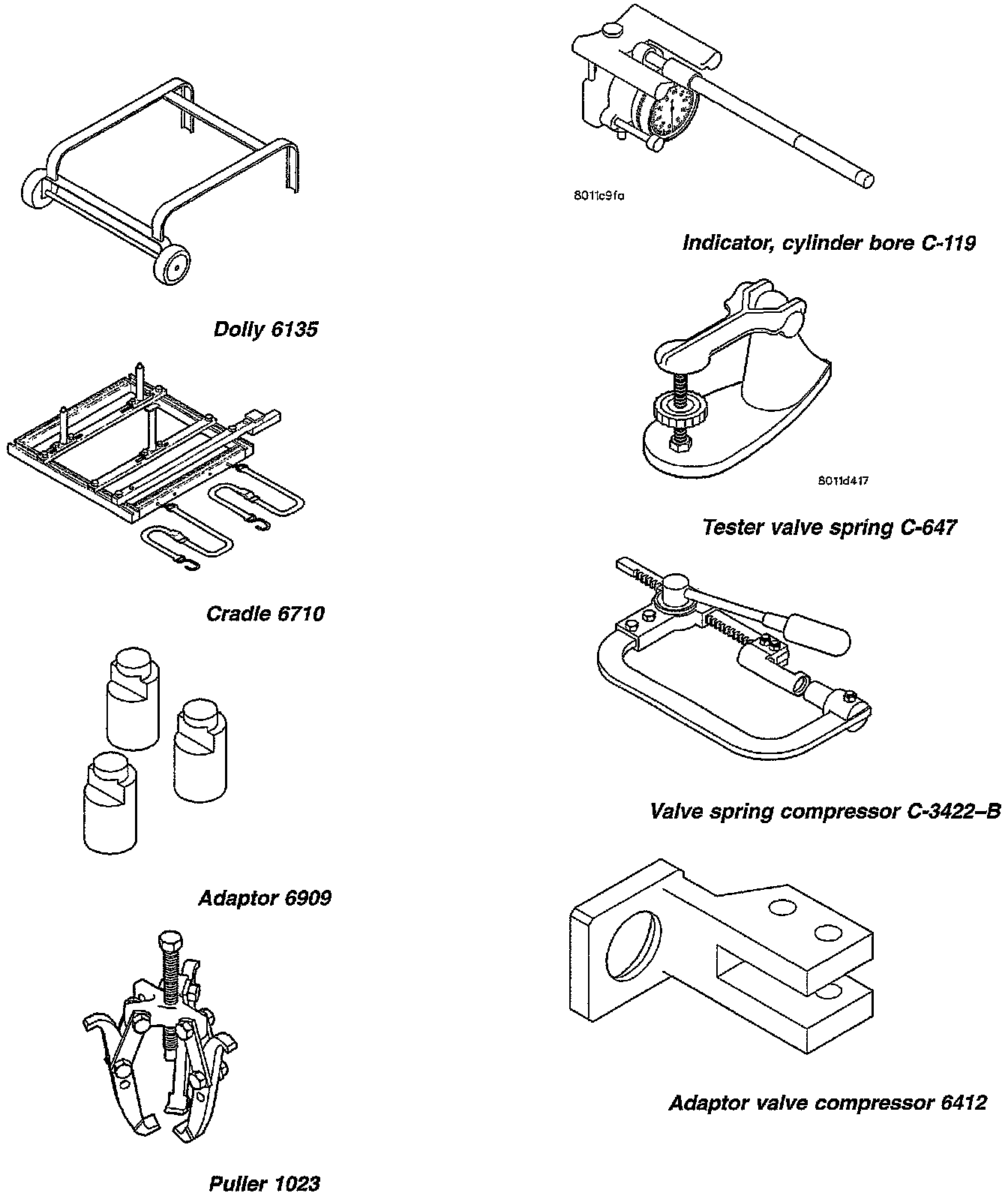 Dolly 6135

Cradle 6710

Adaptor 6909

Puller 1023

8011c9fa

Indicator, cylinder bore C-119

8011d417

Tester valve spring C-647

Valve spring compressor C-3422–B

Adaptor valve compressor 6412