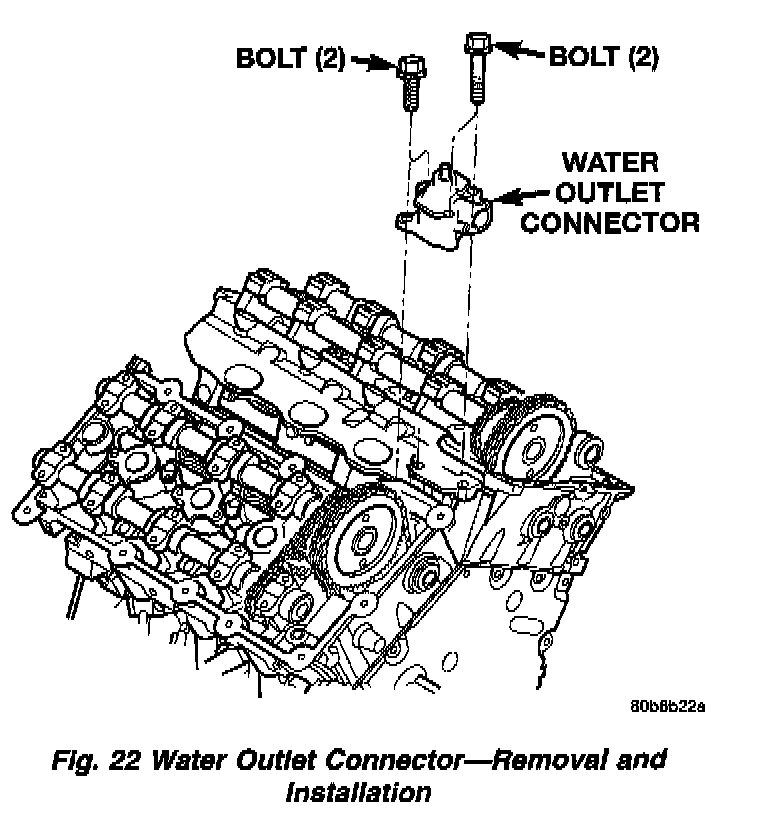 BOLT (2)

BOLT (2)

WATER OUTLET CONNECTOR

80b8b22a

Fig. 22 Water Outlet Connector—Removal and Installation