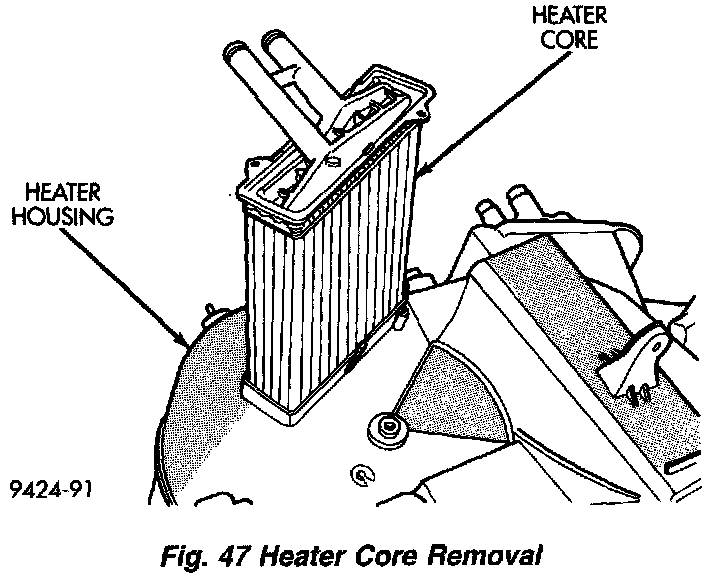 HEATER CORE

HEATER HOUSING

9424-91

Fig. 47 Heater Core Removal