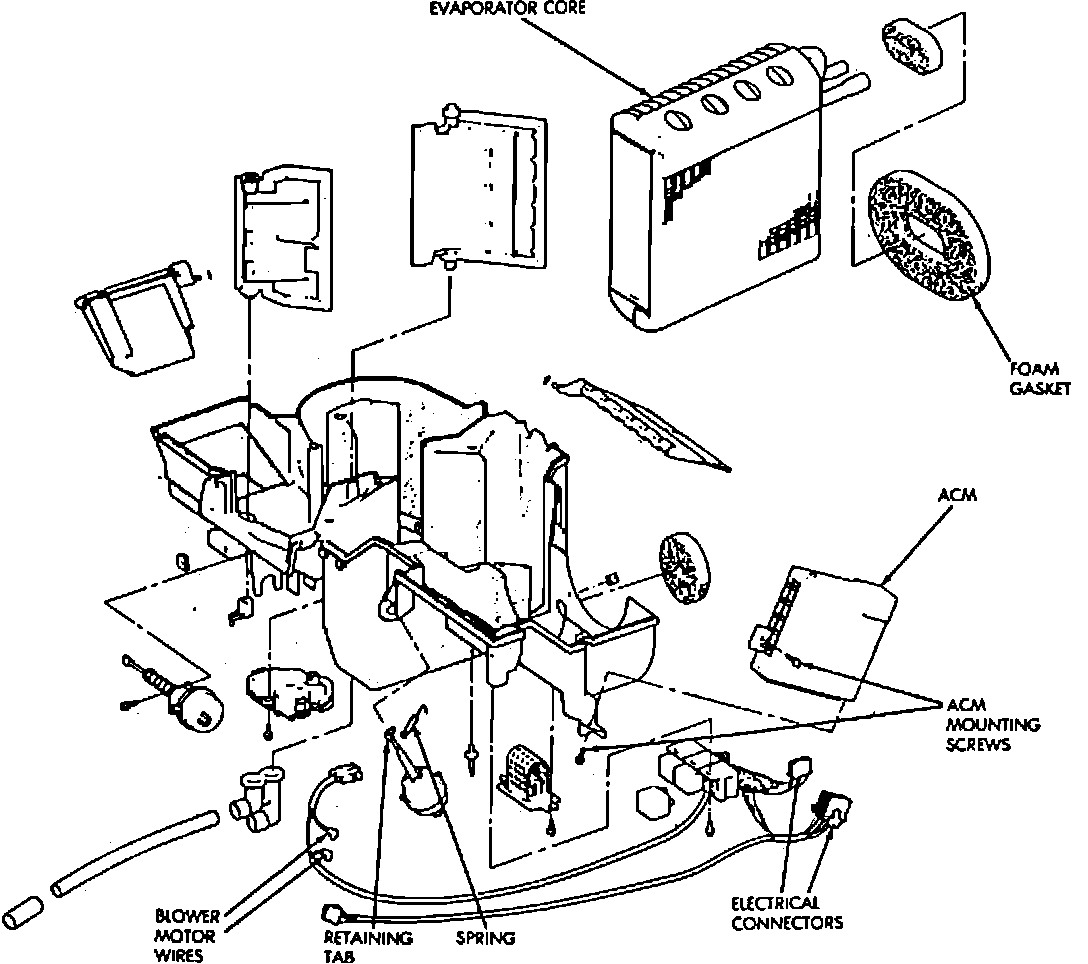 EVAPORATOR CORE

FOAM GASKET

ACM

ACM MOUNTING SCREWS

ELECTRICAL CONNECTORS

BLOWER MOTOR WIRES

RETAINING TAB

SPRING