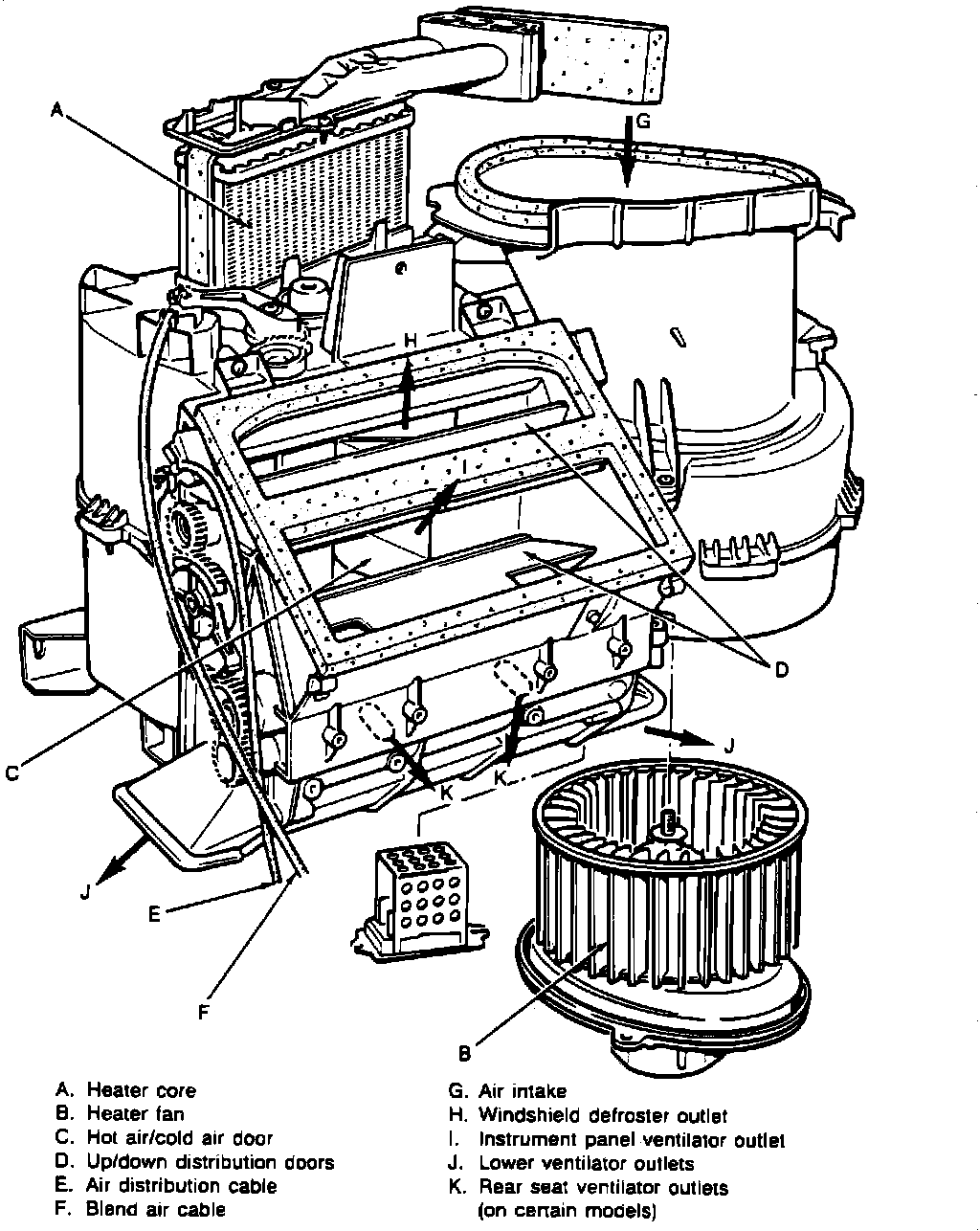 A
G
H
I
D
C
J
K
K
J
E
F
B

A. Heater core
B. Heater fan
C. Hot air/cold air door
D. Up/down distribution doors
E. Air distribution cable
F. Blend air cable

G. Air intake
H. Windshield defroster outlet
I. Instrument panel ventilator outlet
J. Lower ventilator outlets
K. Rear seat ventilator outlets (on certain models)