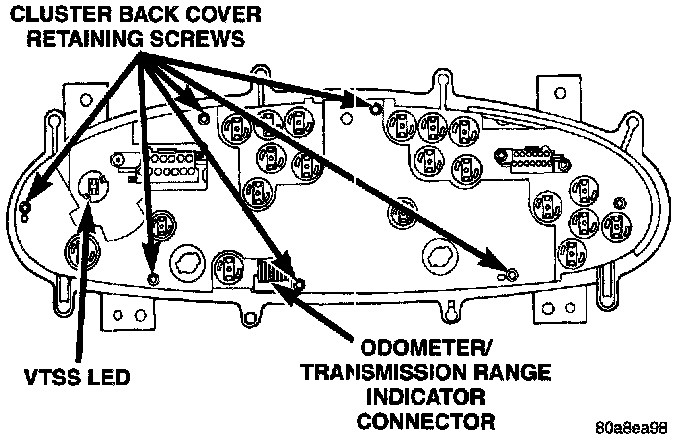 CLUSTER BACK COVER RETAINING SCREWS

VTSS LED

ODOMETER/ TRANSMISSION RANGE INDICATOR CONNECTOR

80a8ea98