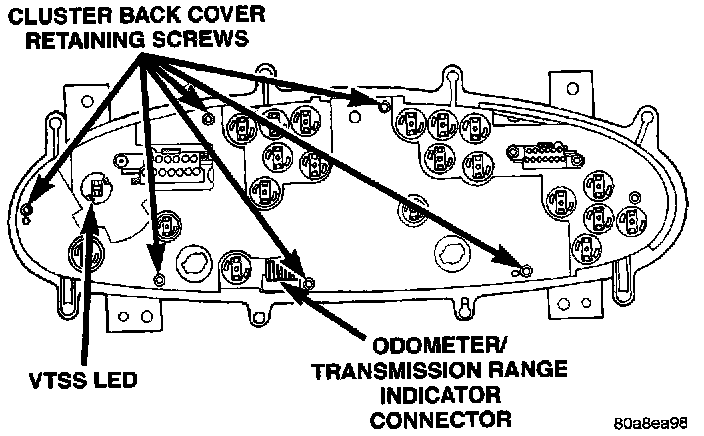 CLUSTER BACK COVER RETAINING SCREWS

VTSS LED

ODOMETER/ TRANSMISSION RANGE INDICATOR CONNECTOR

80a8ea98