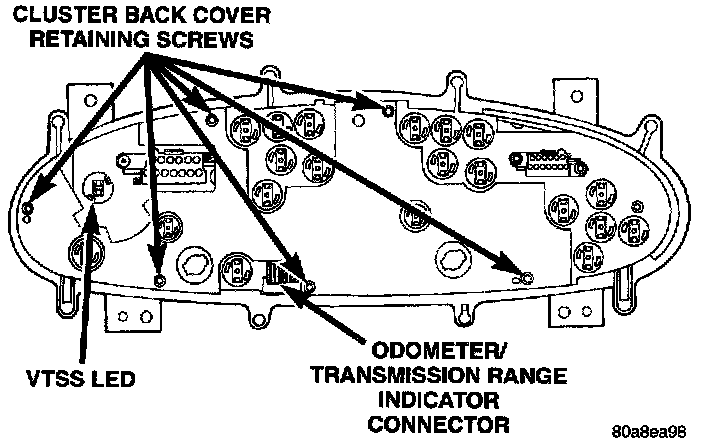 CLUSTER BACK COVER RETAINING SCREWS

VTSS LED

ODOMETER/ TRANSMISSION RANGE INDICATOR CONNECTOR

80a8ea98