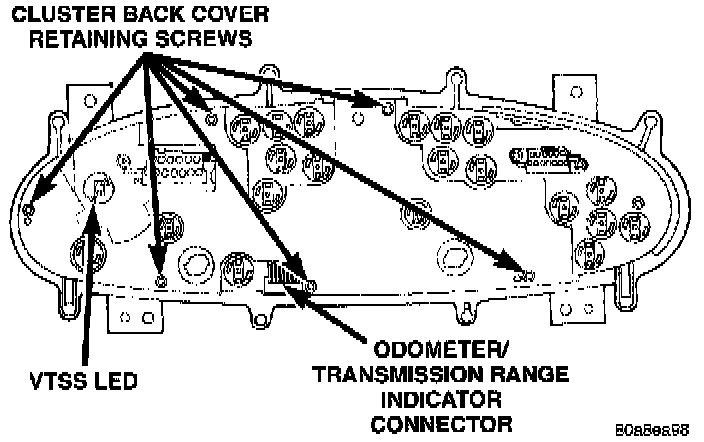 CLUSTER BACK COVER
RETAINING SCREWS

VTSS LED

ODOMETER/
TRANSMISSION RANGE
INDICATOR
CONNECTOR

80a8ea98