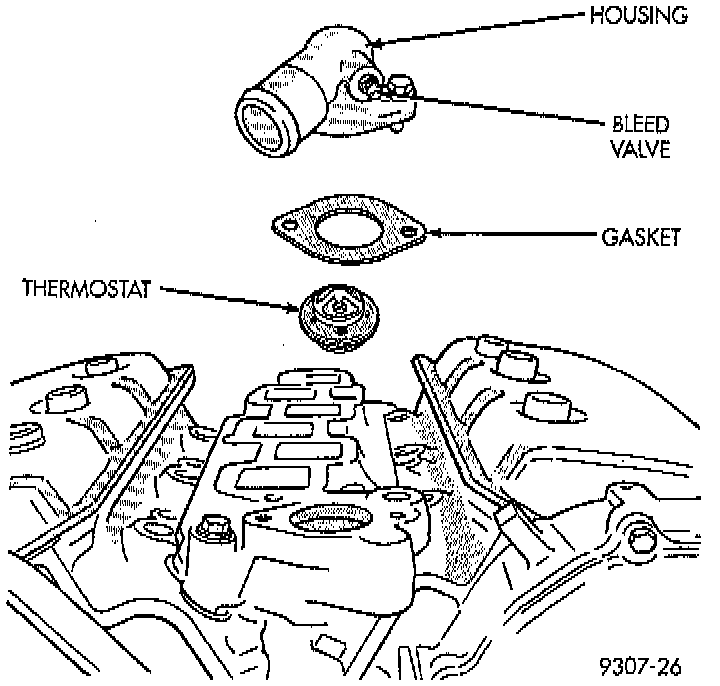 HOUSING

BLEED VALVE

GASKET

THERMOSTAT

9307-26