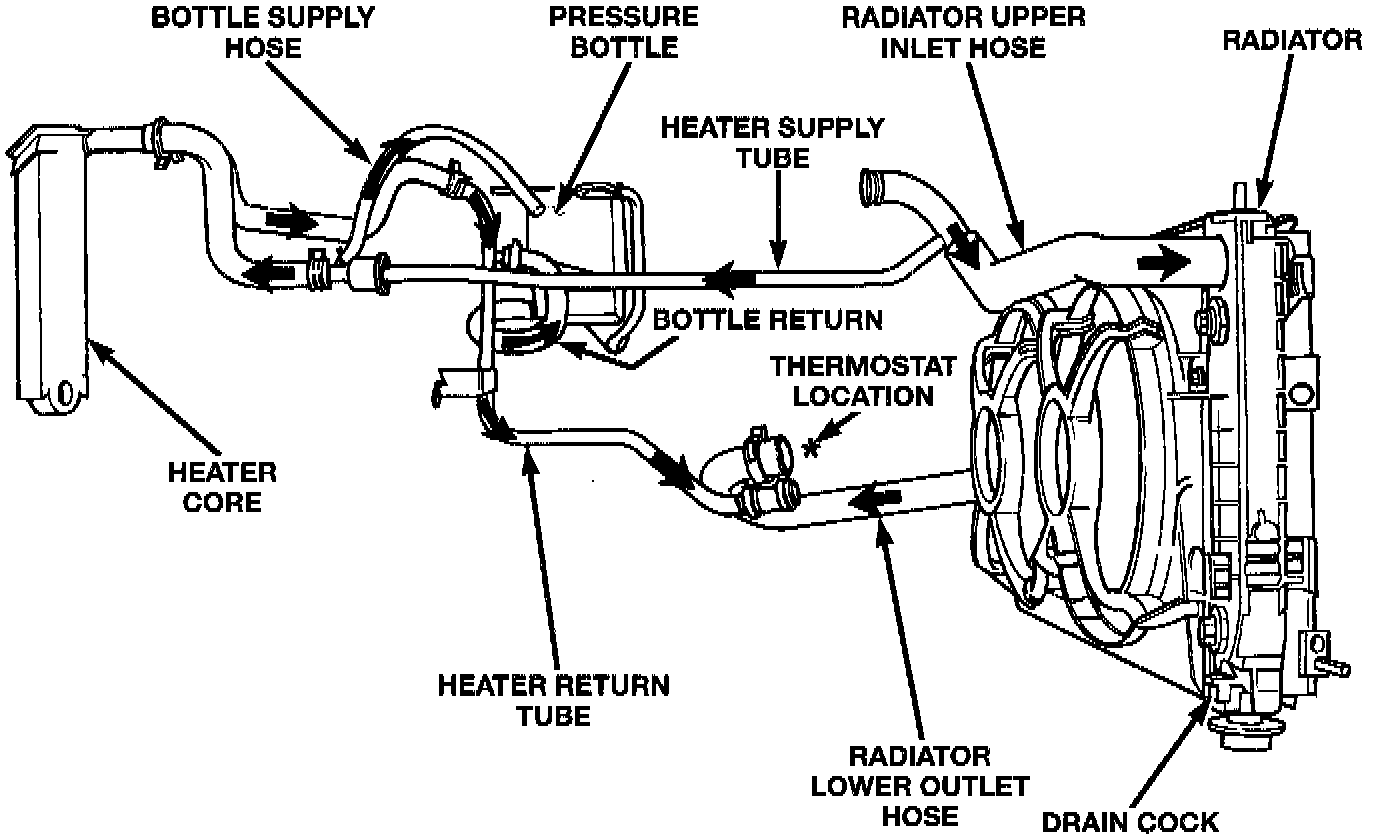 BOTTLE SUPPLY HOSE

PRESSURE BOTTLE

RADIATOR UPPER INLET HOSE

RADIATOR

HEATER SUPPLY TUBE

BOTTLE RETURN

THERMOSTAT LOCATION

*

HEATER CORE

HEATER RETURN TUBE

RADIATOR LOWER OUTLET HOSE

DRAIN COCK