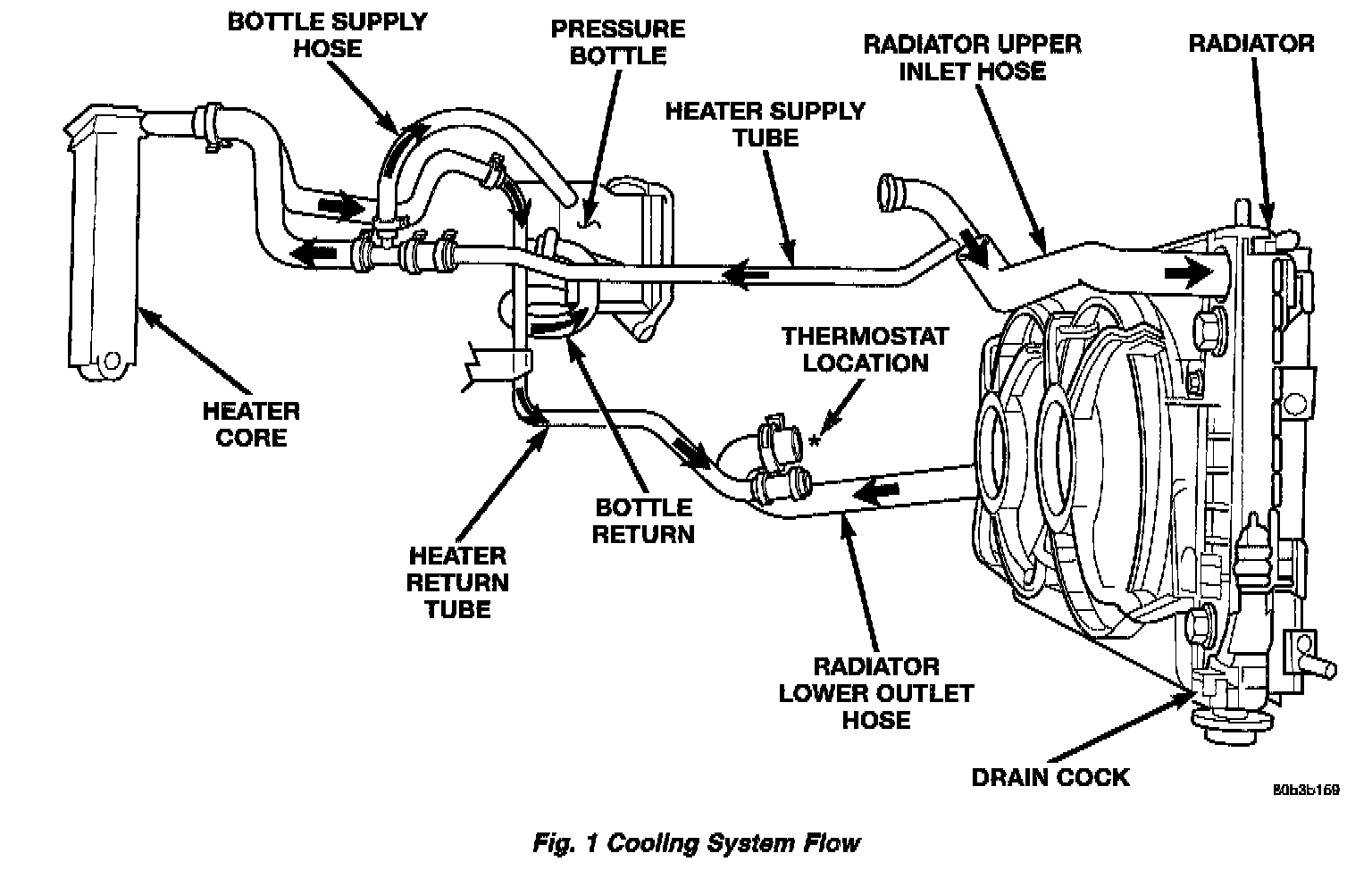 BOTTLE SUPPLY HOSE

PRESSURE BOTTLE

RADIATOR UPPER INLET HOSE

RADIATOR

HEATER SUPPLY TUBE

THERMOSTAT LOCATION

*

HEATER CORE

BOTTLE RETURN

HEATER RETURN TUBE

RADIATOR LOWER OUTLET HOSE

DRAIN COCK

80b3b169

Fig. 1 Cooling System Flow