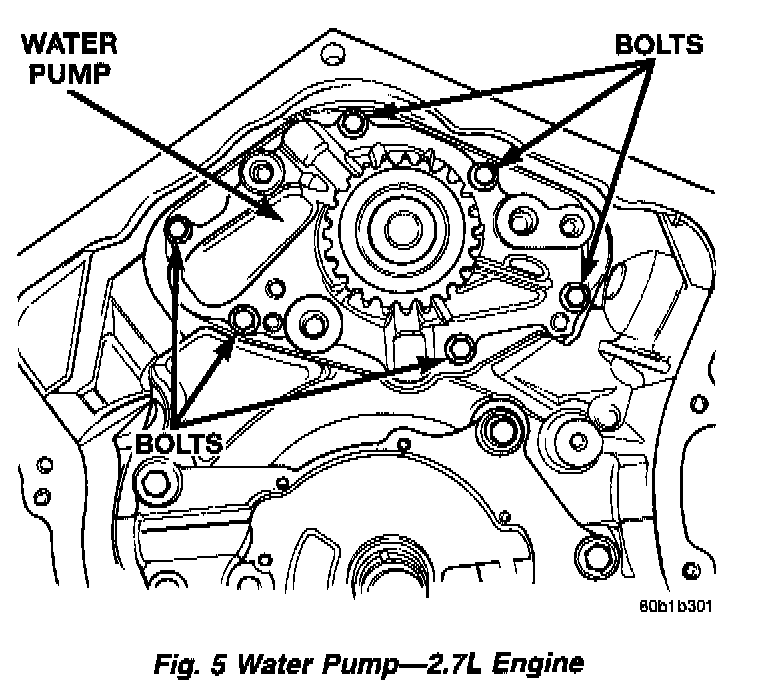 WATER PUMP

BOLTS

BOLTS

80b1b301

Fig. 5 Water Pump—2.7L Engine