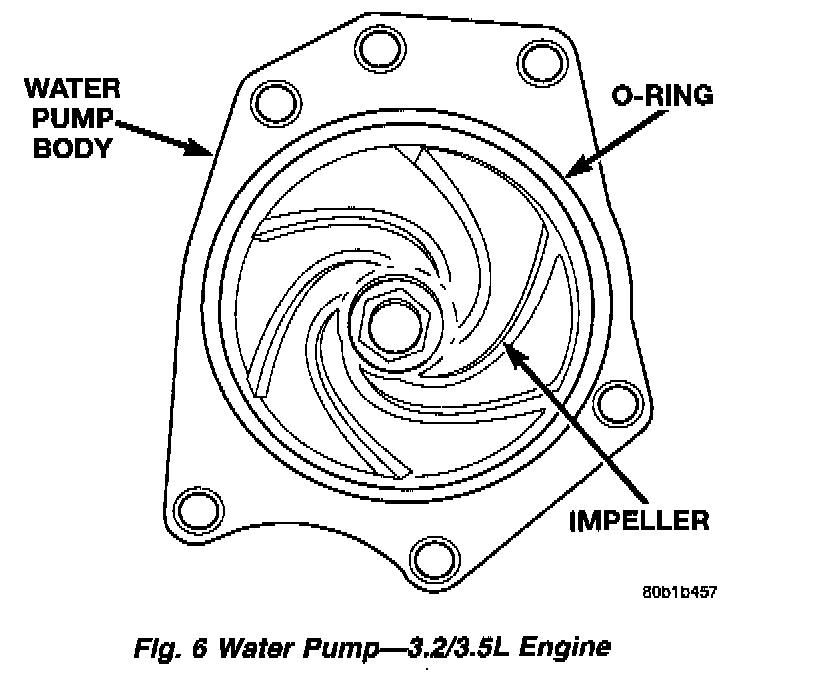 WATER PUMP BODY

O-RING

IMPELLER

80b1b457

Fig. 6 Water Pump—3.2/3.5L Engine