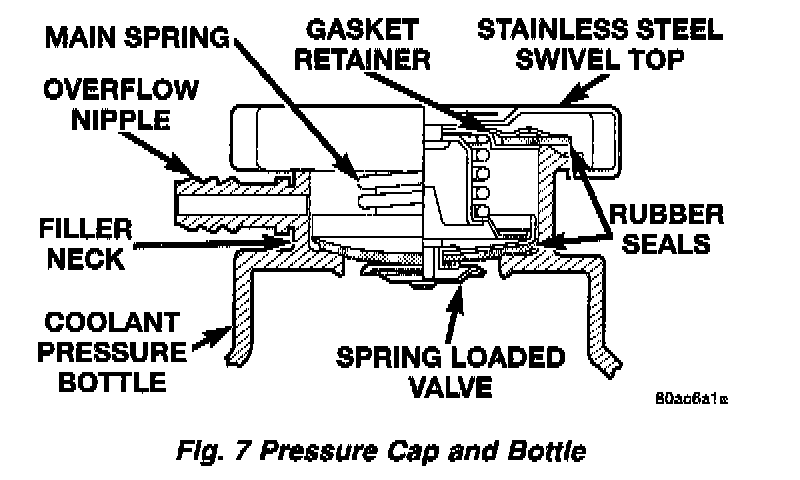 MAIN SPRING
GASKET RETAINER
STAINLESS STEEL SWIVEL TOP
OVERFLOW NIPPLE
FILLER NECK
RUBBER SEALS
COOLANT PRESSURE BOTTLE
SPRING LOADED VALVE
80ac6a1e

Fig. 7 Pressure Cap and Bottle