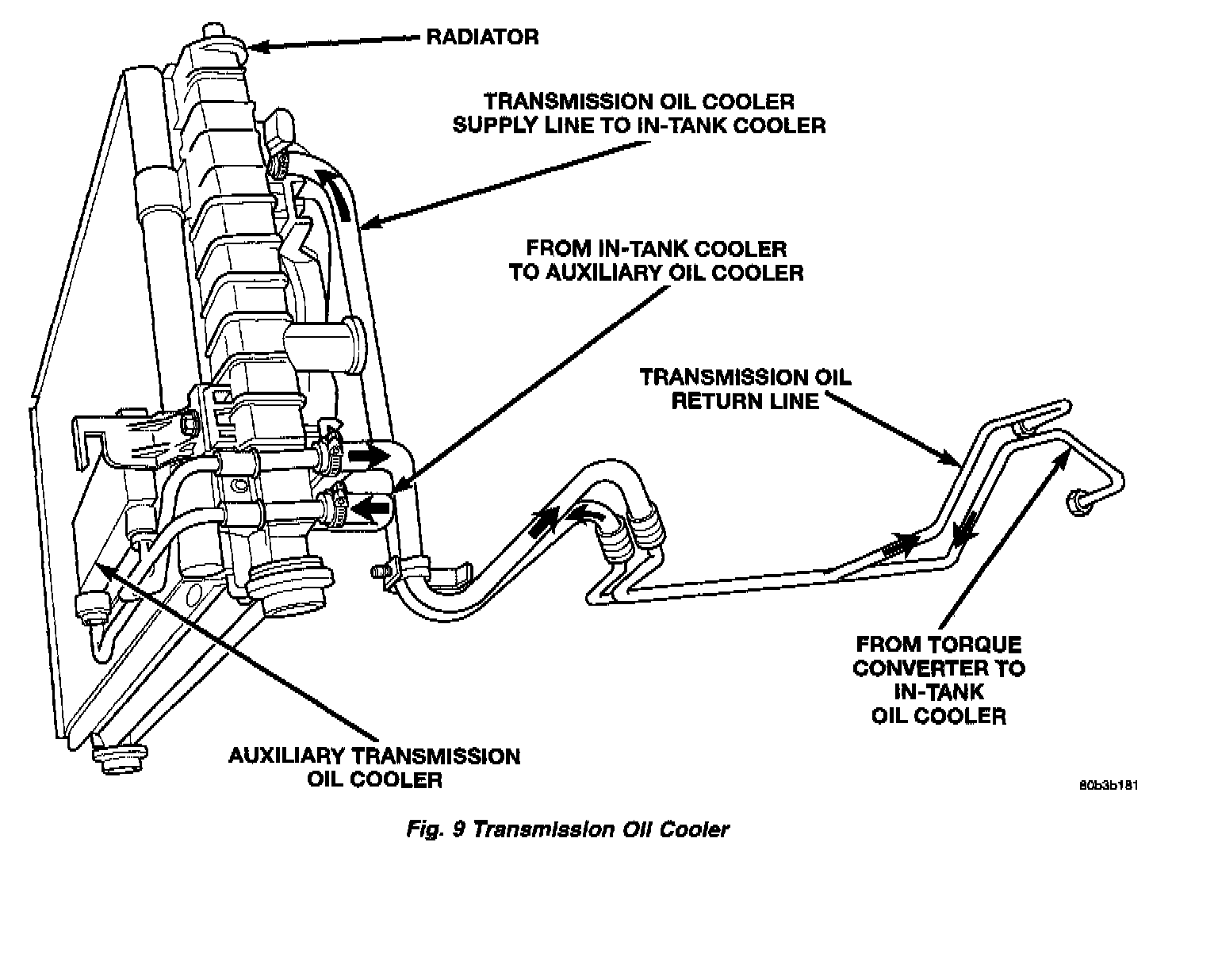 RADIATOR

TRANSMISSION OIL COOLER SUPPLY LINE TO IN-TANK COOLER

FROM IN-TANK COOLER TO AUXILIARY OIL COOLER

TRANSMISSION OIL RETURN LINE

FROM TORQUE CONVERTER TO IN-TANK OIL COOLER

AUXILIARY TRANSMISSION OIL COOLER

80b3b181

Fig. 9 Transmission Oil Cooler