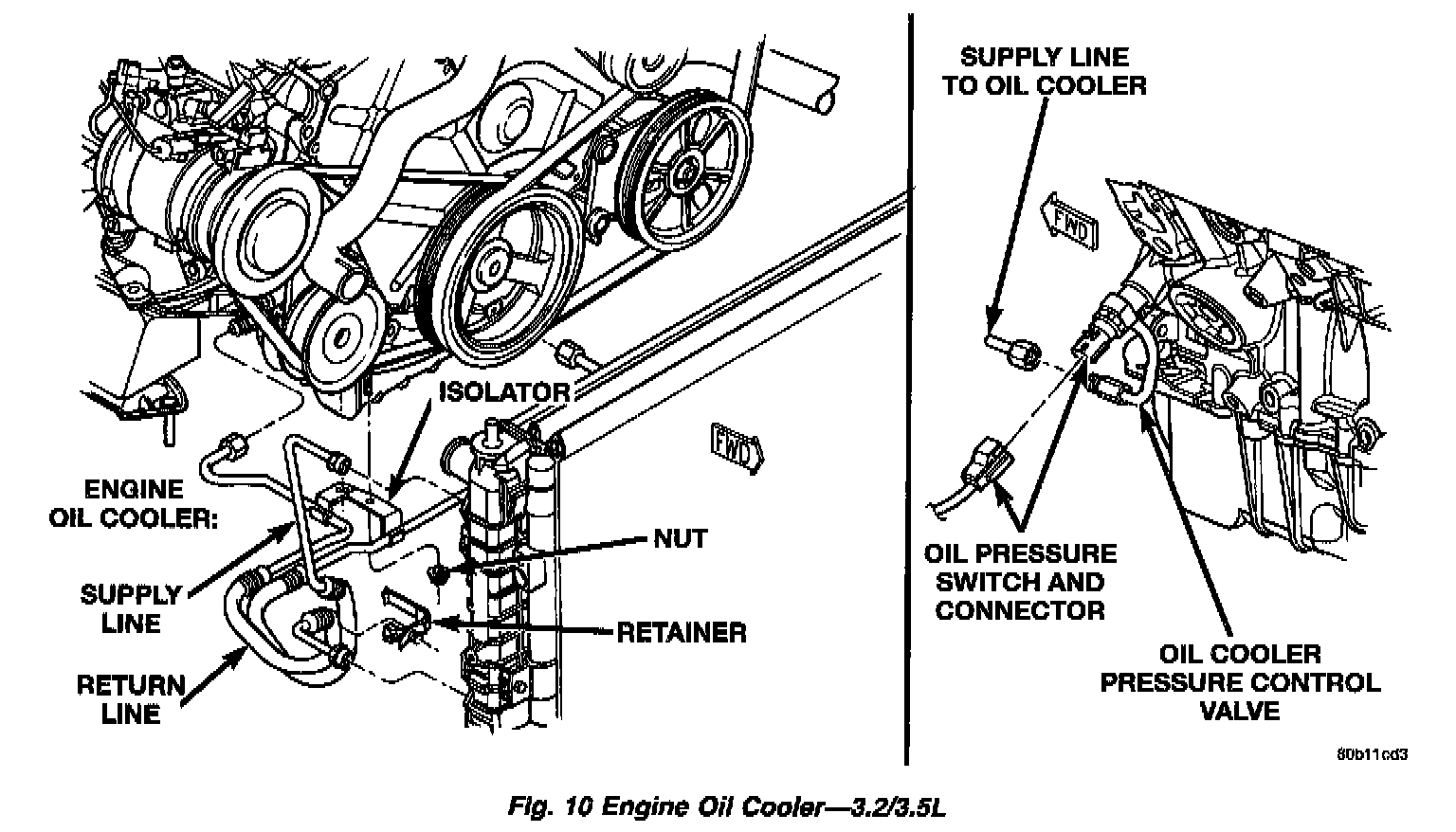 ISOLATOR

FWD

ENGINE OIL COOLER:

SUPPLY LINE

RETURN LINE

NUT

RETAINER

SUPPLY LINE TO OIL COOLER

FWD

OIL PRESSURE SWITCH AND CONNECTOR

OIL COOLER PRESSURE CONTROL VALVE

80b11cd3

Fig. 10 Engine Oil Cooler—3.2/3.5L