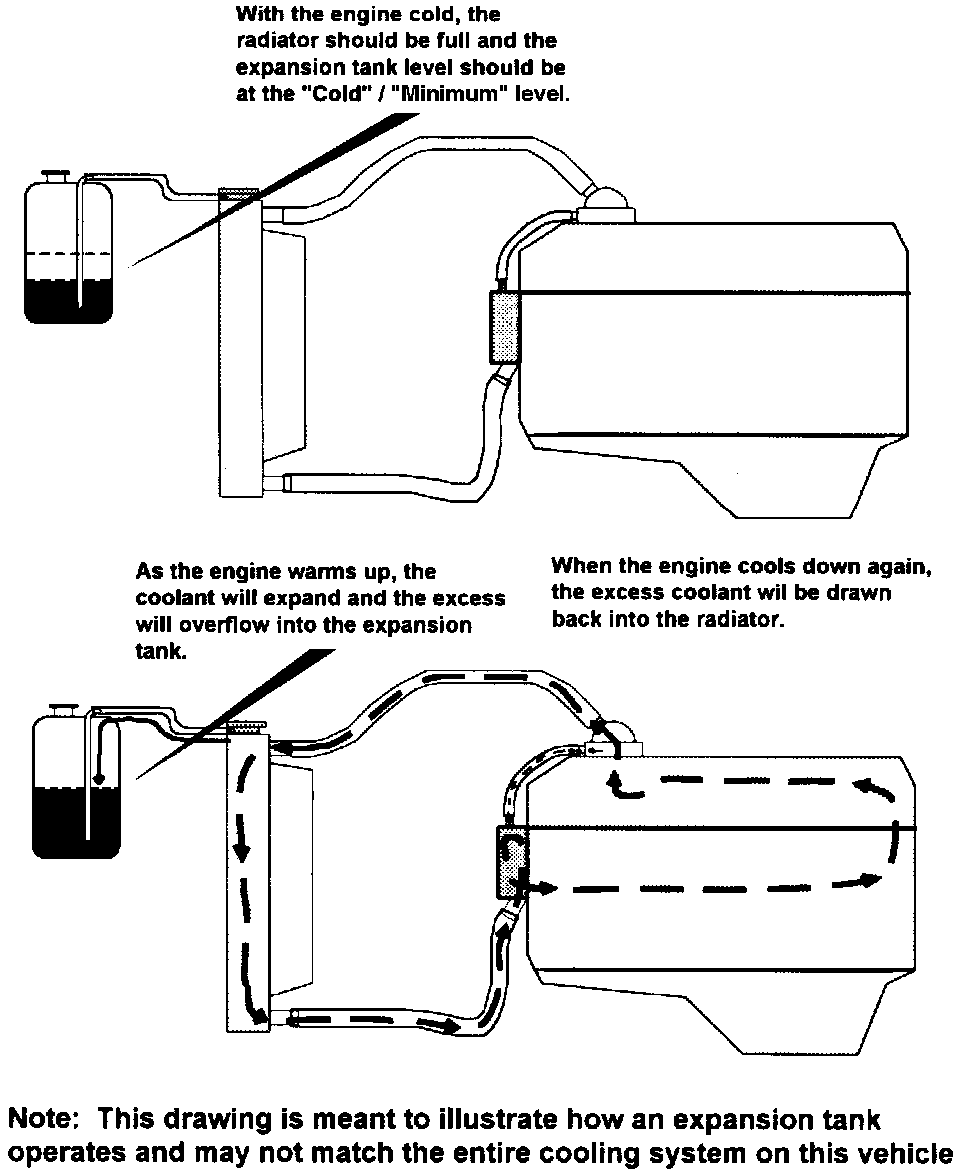 With the engine cold, the radiator should be full and the expansion tank level should be at the "Cold" / "Minimum" level.

As the engine warms up, the coolant will expand and the excess will overflow into the expansion tank.

When the engine cools down again, the excess coolant wil be drawn back into the radiator.

Note: This drawing is meant to illustrate how an expansion tank operates and may not match the entire cooling system on this vehicle