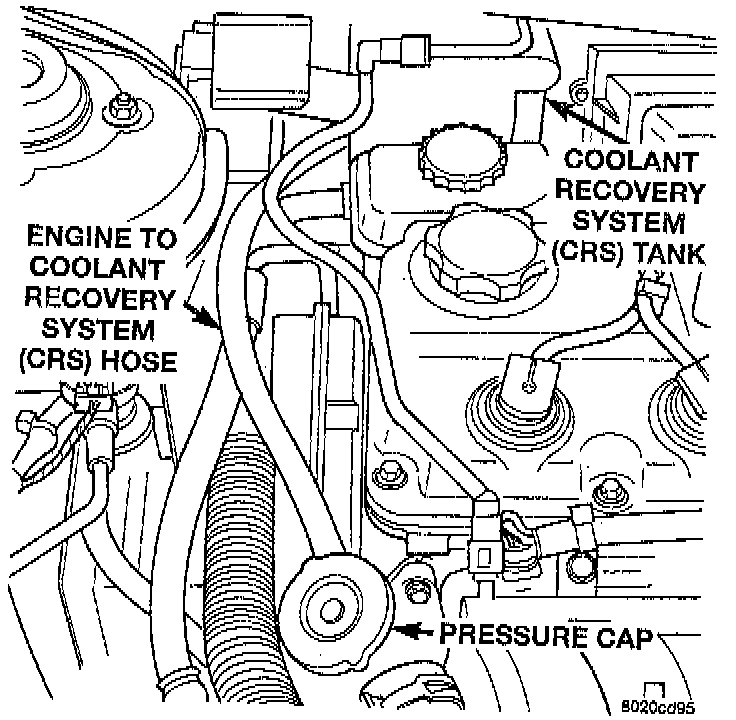 COOLANT RECOVERY SYSTEM (CRS) TANK

ENGINE TO COOLANT RECOVERY SYSTEM (CRS) HOSE

PRESSURE CAP

8020cd95