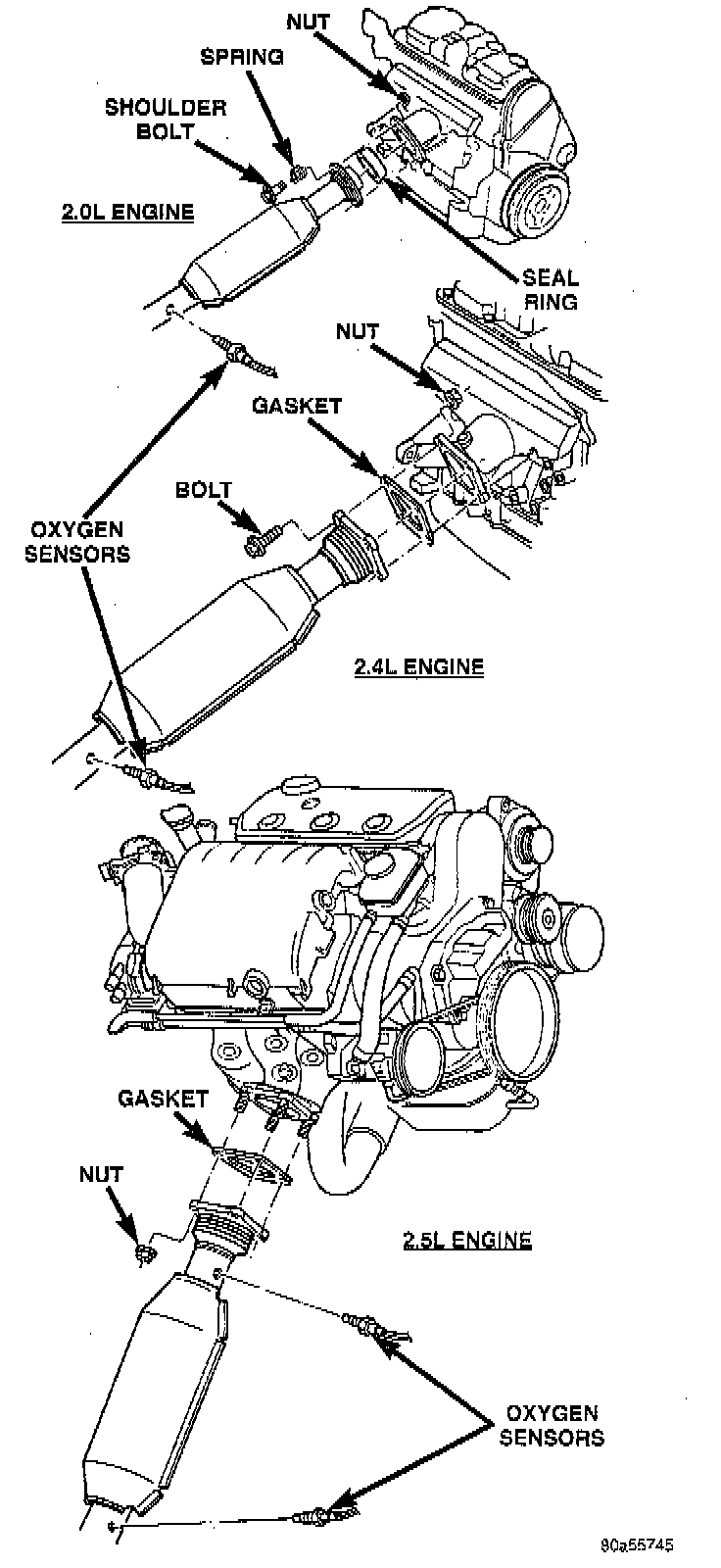 NUT

SPRING

SHOULDER BOLT

2.0L ENGINE

SEAL RING

NUT

GASKET

BOLT

OXYGEN SENSORS

2.4L ENGINE

GASKET

NUT

2.5L ENGINE

OXYGEN SENSORS

80a55745