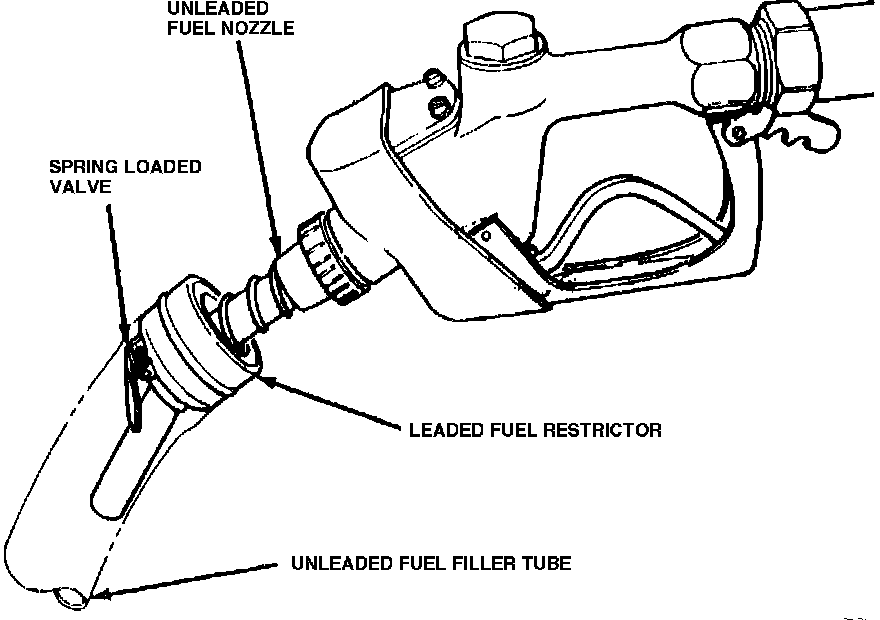 UNLEADED FUEL NOZZLE

SPRING LOADED VALVE

LEADED FUEL RESTRICTOR

UNLEADED FUEL FILLER TUBE