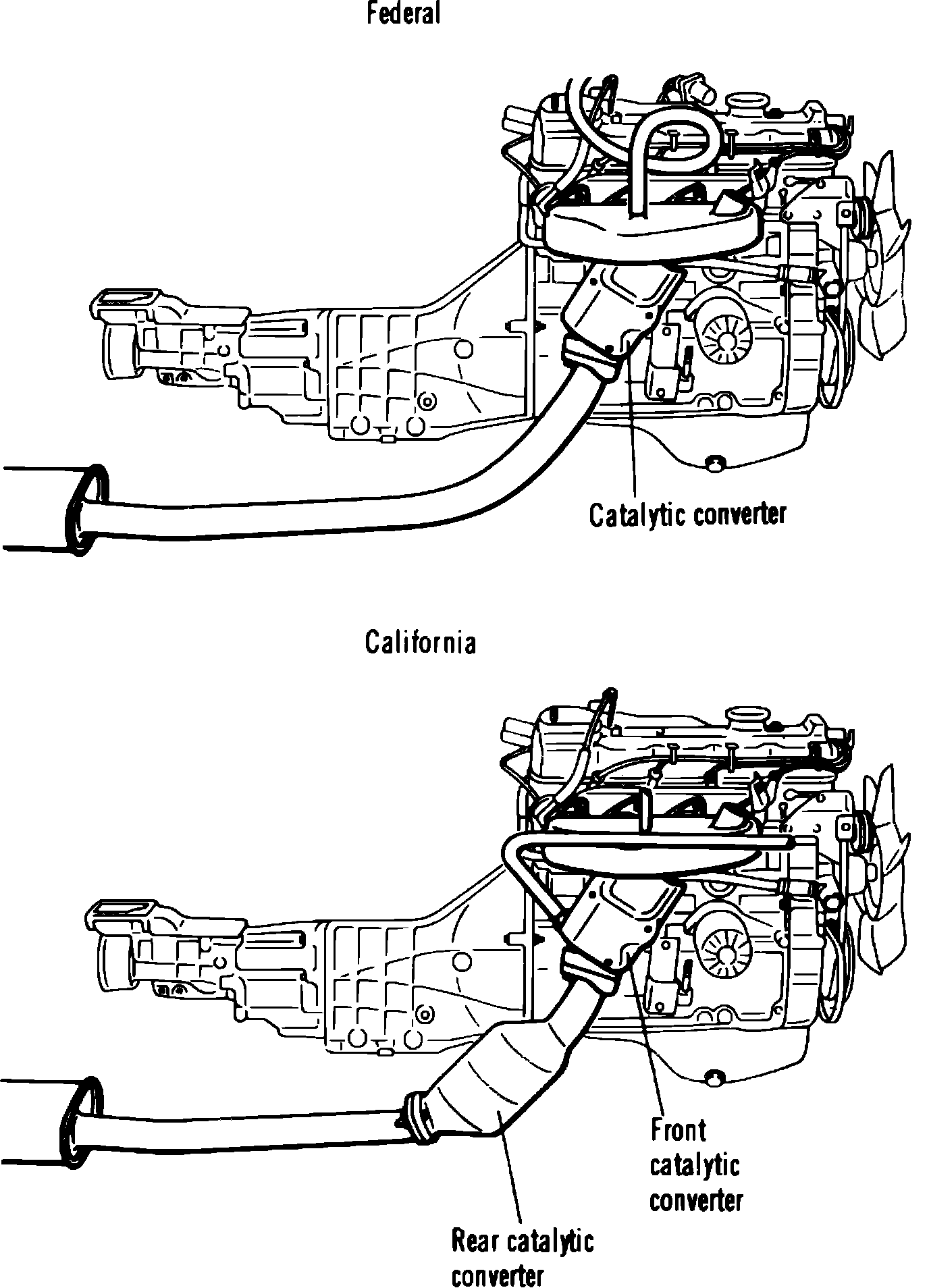 Federal

Catalytic converter

California

Front catalytic converter

Rear catalytic converter