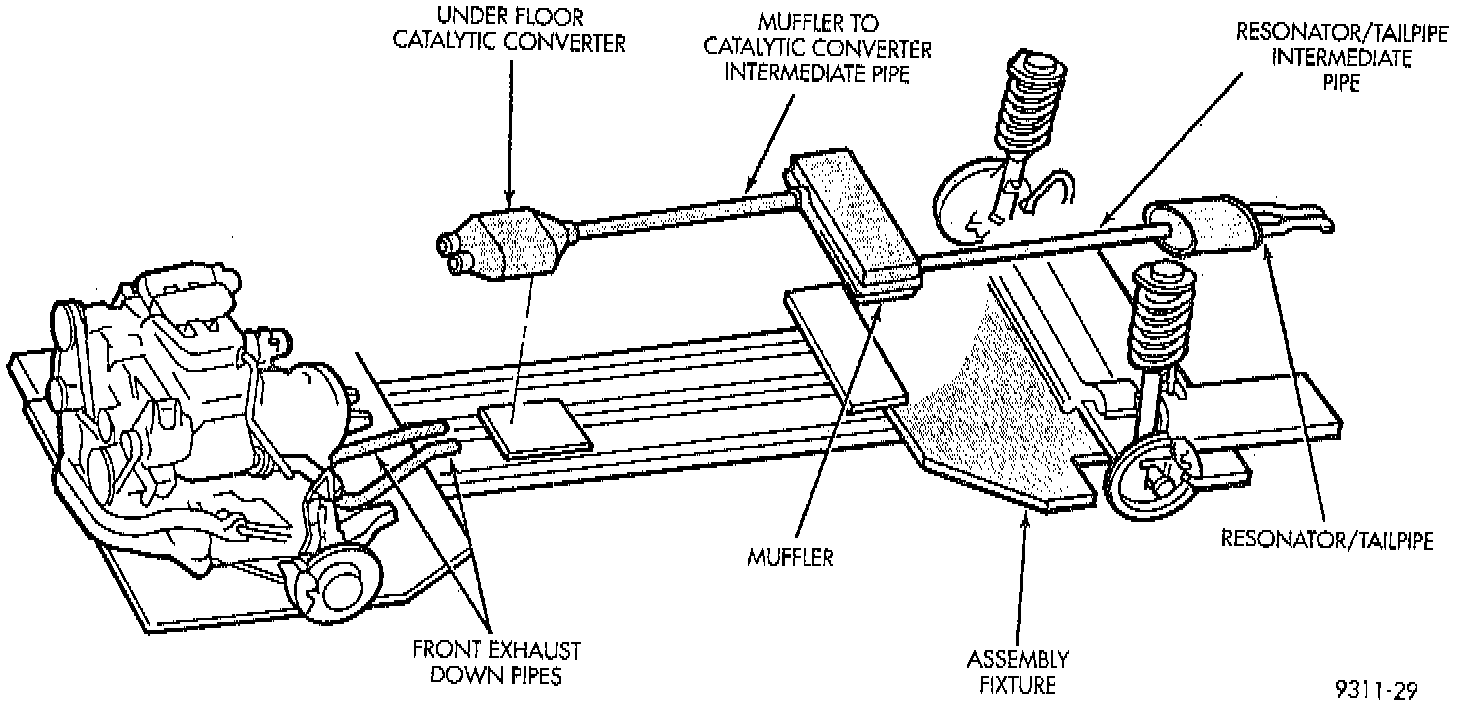 UNDER FLOOR CATALYTIC CONVERTER

MUFFLER TO CATALYTIC CONVERTER INTERMEDIATE PIPE

RESONATOR/TAILPIPE INTERMEDIATE PIPE

MUFFLER

RESONATOR/TAILPIPE

FRONT EXHAUST DOWN PIPES

ASSEMBLY FIXTURE

9311-29