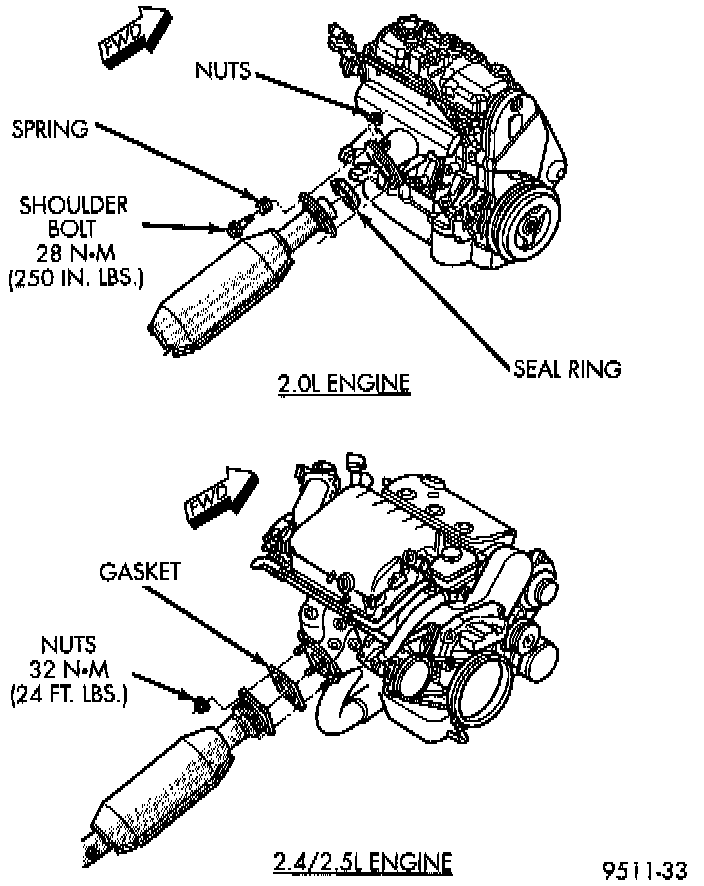 FWD

NUTS

SPRING

SHOULDER BOLT 28 N•M (250 IN. LBS.)

SEAL RING

2.0L ENGINE

FWD

GASKET

NUTS 32 N•M (24 FT. LBS.)

2.4/2.5L ENGINE

9511-33