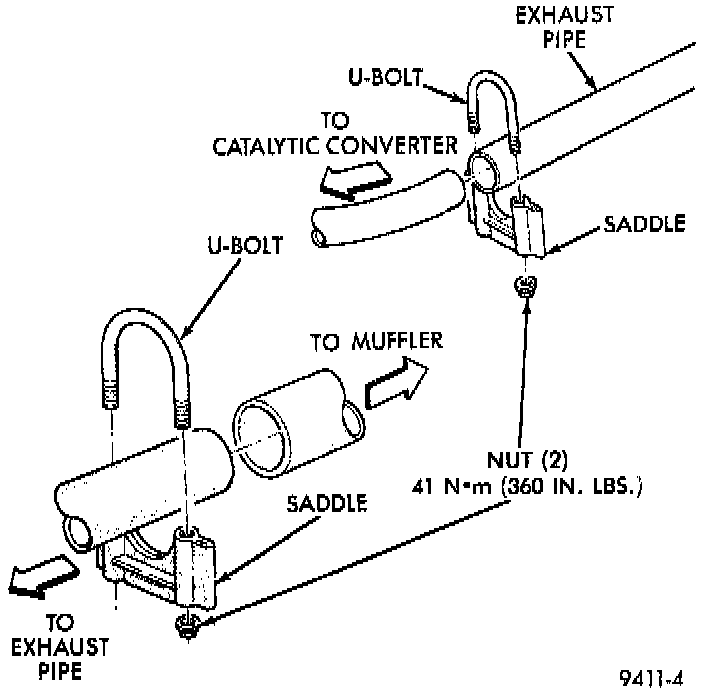 EXHAUST PIPE

U-BOLT

TO CATALYTIC CONVERTER

SADDLE

U-BOLT

TO MUFFLER

NUT (2)
41 N•m (360 IN. LBS.)

SADDLE

TO EXHAUST PIPE

9411-4