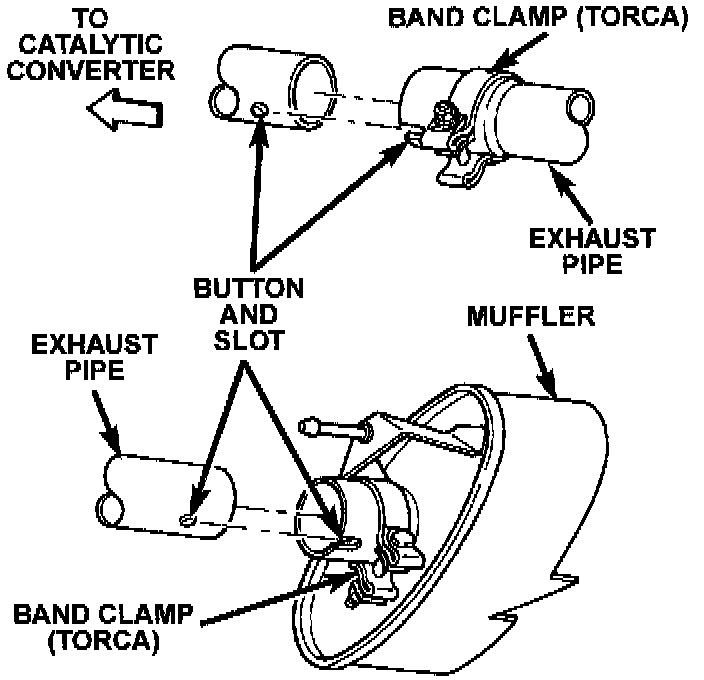 TO CATALYTIC CONVERTER

BAND CLAMP (TORCA)

EXHAUST PIPE

BUTTON AND SLOT

MUFFLER

EXHAUST PIPE

BAND CLAMP (TORCA)