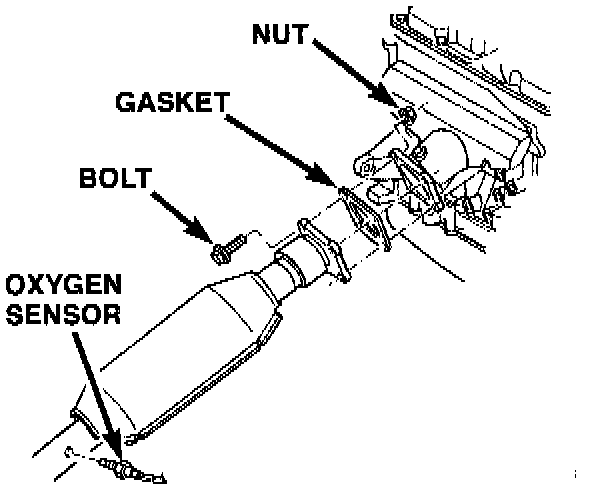 NUT

GASKET

BOLT

OXYGEN SENSOR