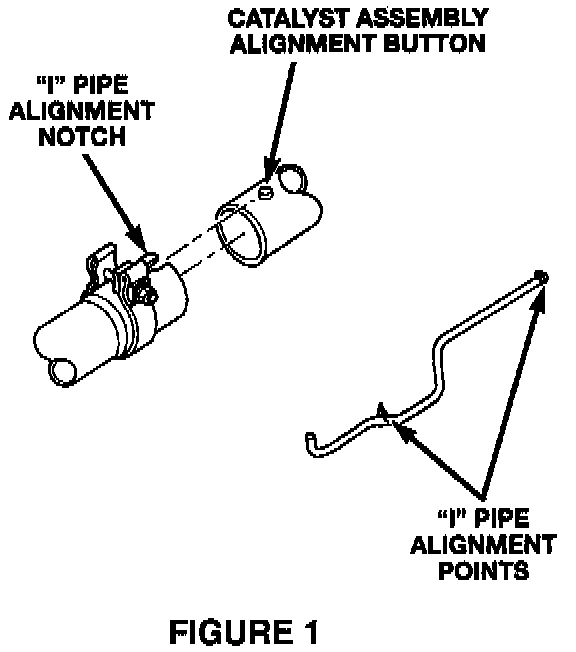 CATALYST ASSEMBLY ALIGNMENT BUTTON

"I" PIPE ALIGNMENT NOTCH

"I" PIPE ALIGNMENT POINTS

FIGURE 1