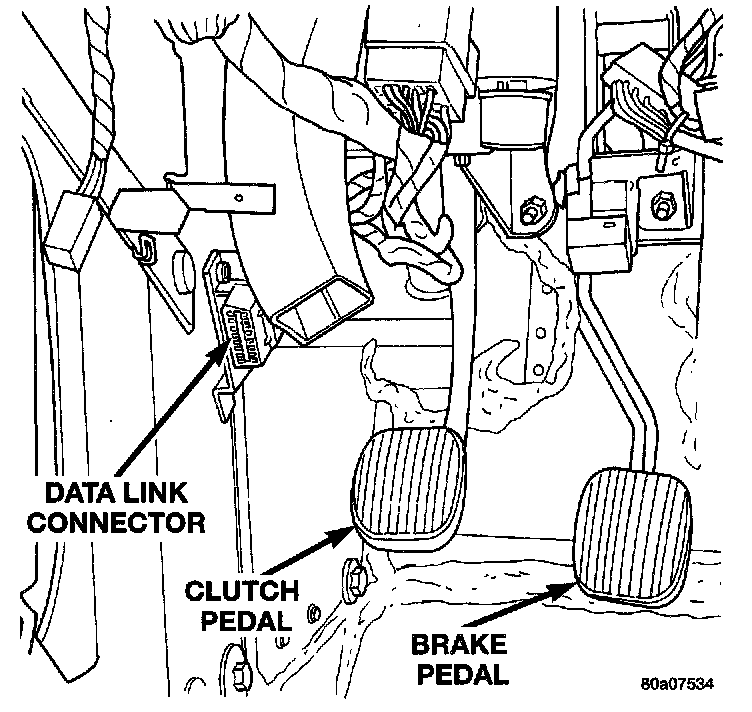 DATA LINK CONNECTOR

CLUTCH PEDAL

BRAKE PEDAL

80a07534