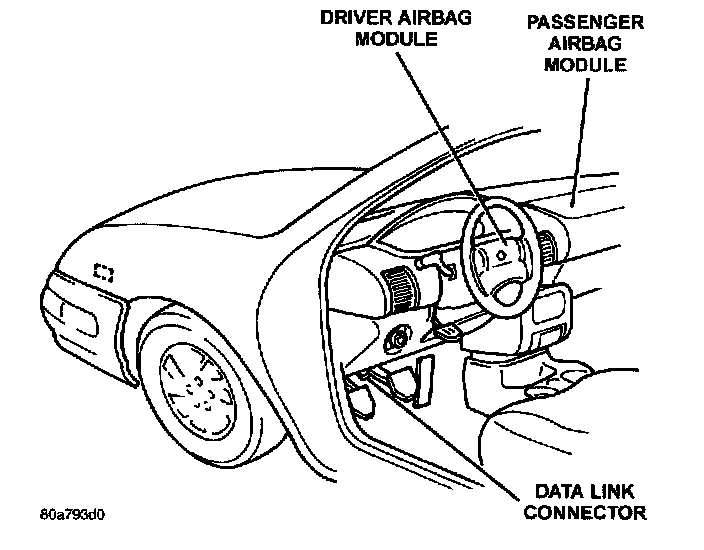 DRIVER AIRBAG MODULE

PASSENGER AIRBAG MODULE

DATA LINK CONNECTOR

80a793d0