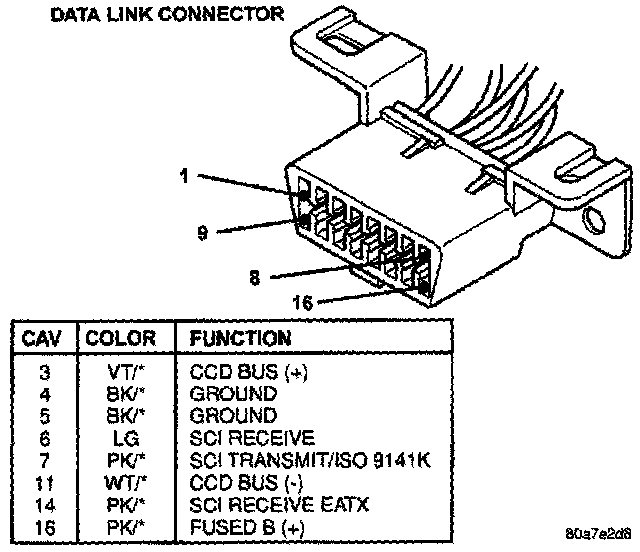 DATA LINK CONNECTOR

1

9

8

16

| CAV | COLOR | FUNCTION |
|---|---|---|
| 3 | VT/* | CCD BUS (+) |
| 4 | BK/* | GROUND |
| 5 | BK/* | GROUND |
| 6 | LG | SCI RECEIVE |
| 7 | PK/* | SCI TRANSMIT/ISO 9141K |
| 11 | WT/* | CCD BUS (-) |
| 14 | PK/* | SCI RECEIVE EATX |
| 16 | PK/* | FUSED B (+) |

80a7e2d8