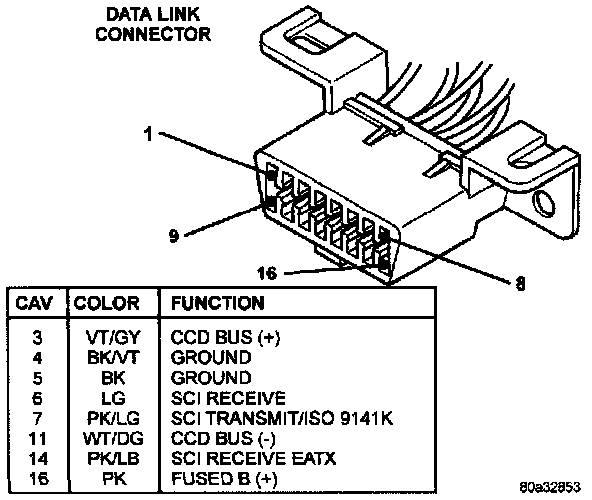 DATA LINK CONNECTOR

1

9

16

8

| CAV | COLOR | FUNCTION |
|---|---|---|
| 3 | VT/GY | CCD BUS (+) |
| 4 | BK/VT | GROUND |
| 5 | BK | GROUND |
| 6 | LG | SCI RECEIVE |
| 7 | PK/LG | SCI TRANSMIT/ISO 9141K |
| 11 | WT/DG | CCD BUS (-) |
| 14 | PK/LB | SCI RECEIVE EATX |
| 16 | PK | FUSED B (+) |

80a32853