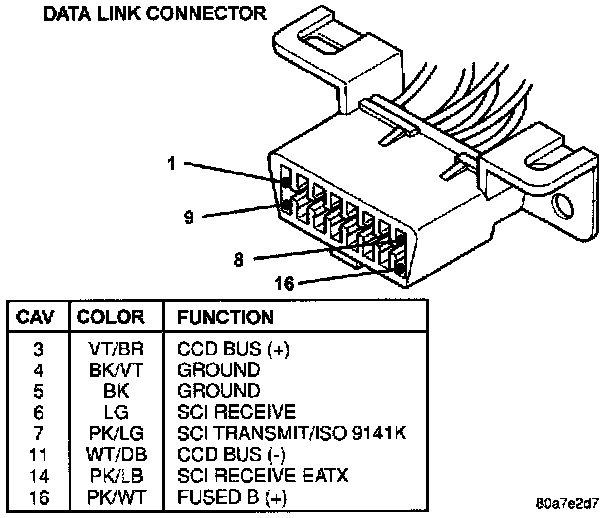 DATA LINK CONNECTOR

1
9
8
16

| CAV | COLOR | FUNCTION |
|---|---|---|
| 3 | VT/BR | CCD BUS (+) |
| 4 | BK/VT | GROUND |
| 5 | BK | GROUND |
| 6 | LG | SCI RECEIVE |
| 7 | PK/LG | SCI TRANSMIT/ISO 9141K |
| 11 | WT/DB | CCD BUS (-) |
| 14 | PK/LB | SCI RECEIVE EATX |
| 16 | PK/WT | FUSED B (+) |

80a7e2d7