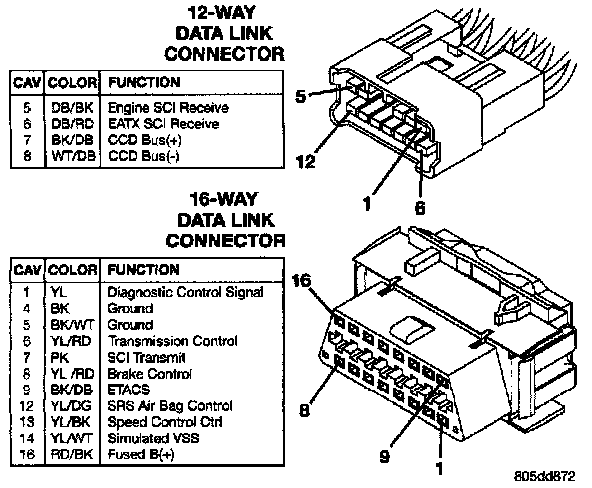 12-WAY
DATA LINK
CONNECTOR

| CAV | COLOR | FUNCTION |
|---|---|---|
| 5 | DB/BK | Engine SCI Receive |
| 6 | DB/RD | EATX SCI Receive |
| 7 | BK/DB | CCD Bus(+) |
| 8 | WT/DB | CCD Bus(-) |

5
12
1
6

16-WAY
DATA LINK
CONNECTOR

| CAV | COLOR | FUNCTION |
|---|---|---|
| 1 | YL | Diagnostic Control Signal |
| 4 | BK | Ground |
| 5 | BK/WT | Ground |
| 6 | YL/RD | Transmission Control |
| 7 | PK | SCI Transmit |
| 8 | YL /RD | Brake Control |
| 9 | BK/DB | ETACS |
| 12 | YL/DG | SRS Air Bag Control |
| 13 | YL/BK | Speed Control Ctrl |
| 14 | YL/WT | Simulated VSS |
| 16 | RD/BK | Fused B(+) |

16
8
9
1

805dd872