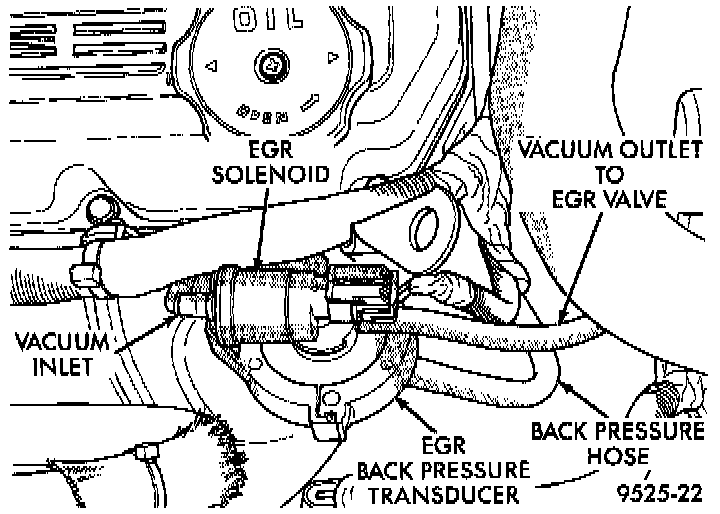 OIL

OPEN

EGR SOLENOID

VACUUM OUTLET TO EGR VALVE

VACUUM INLET

EGR BACK PRESSURE TRANSDUCER

BACK PRESSURE HOSE

9525-22