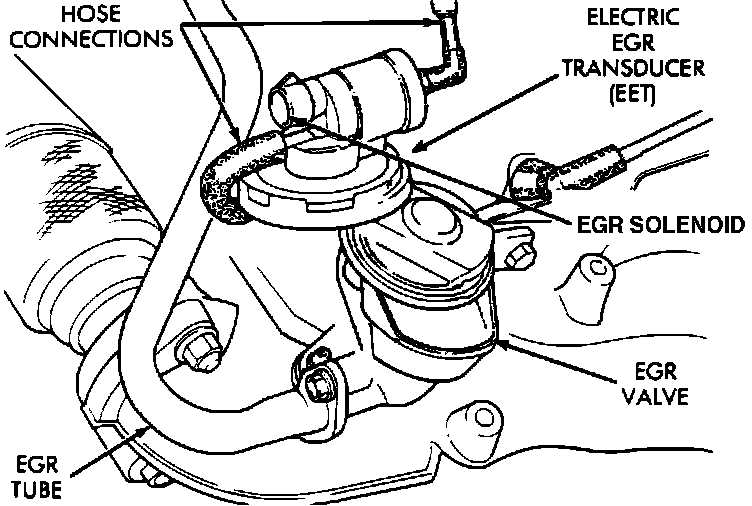 HOSE CONNECTIONS

ELECTRIC EGR TRANSDUCER (EET)

EGR SOLENOID

EGR VALVE

EGR TUBE