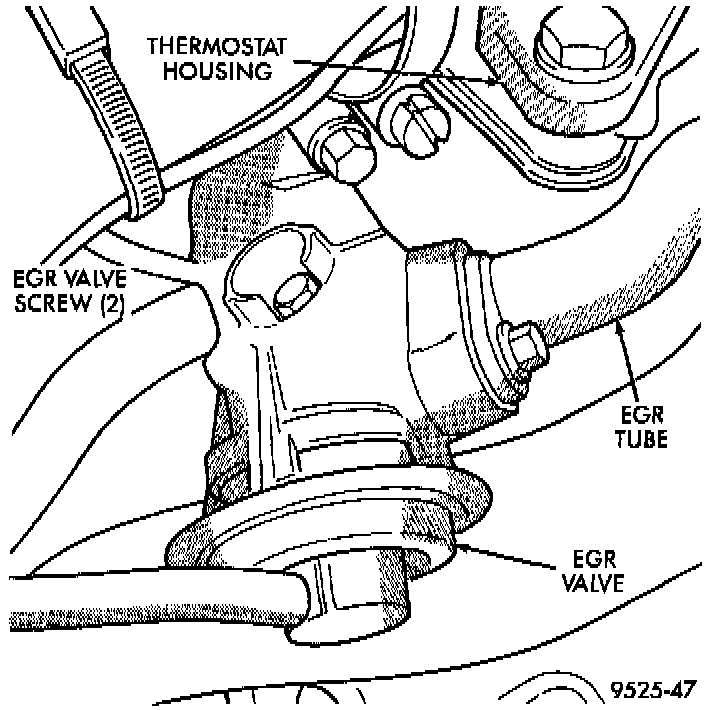 THERMOSTAT HOUSING

EGR VALVE SCREW (2)

EGR TUBE

EGR VALVE

9525-47