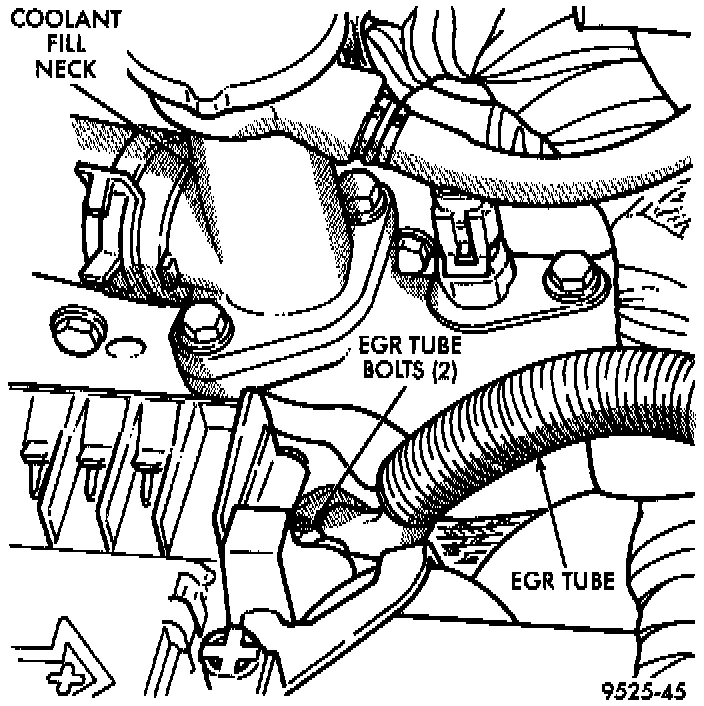 COOLANT FILL NECK

EGR TUBE BOLTS (2)

EGR TUBE

9525-45