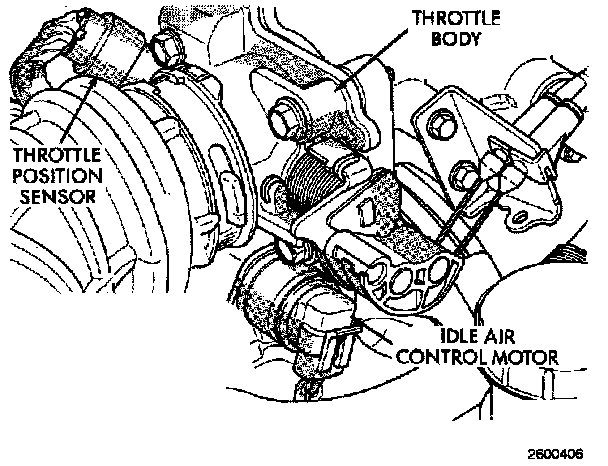 THROTTLE BODY

THROTTLE POSITION SENSOR

IDLE AIR CONTROL MOTOR

2600406